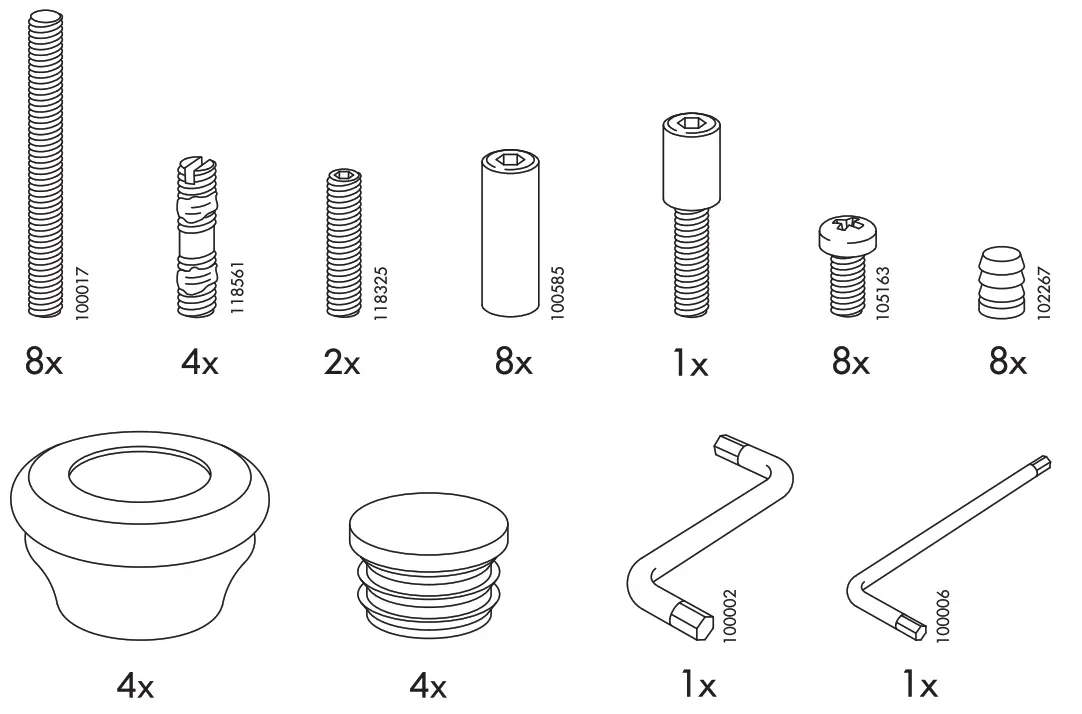 100017
8x

118561
4x

118325
2x

100585
8x

1x

105163
8x

102267
8x

4x

4x

100002
1x

100006
1x