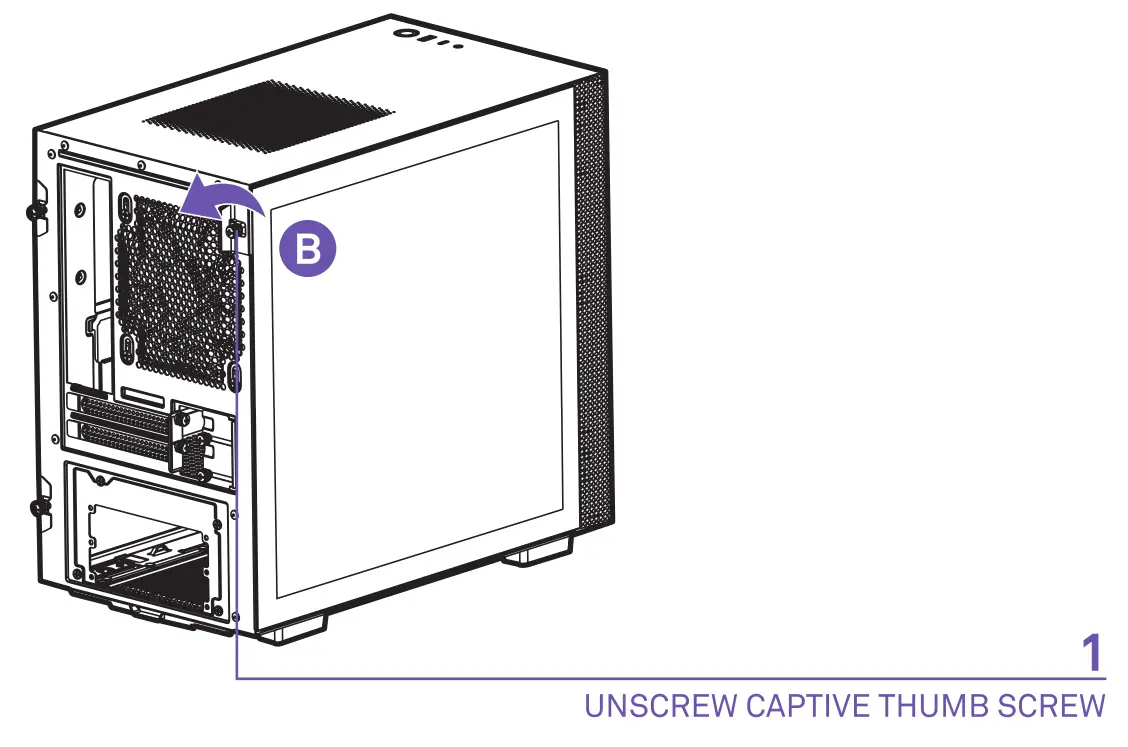 B

1

UNSCREW CAPTIVE THUMB SCREW