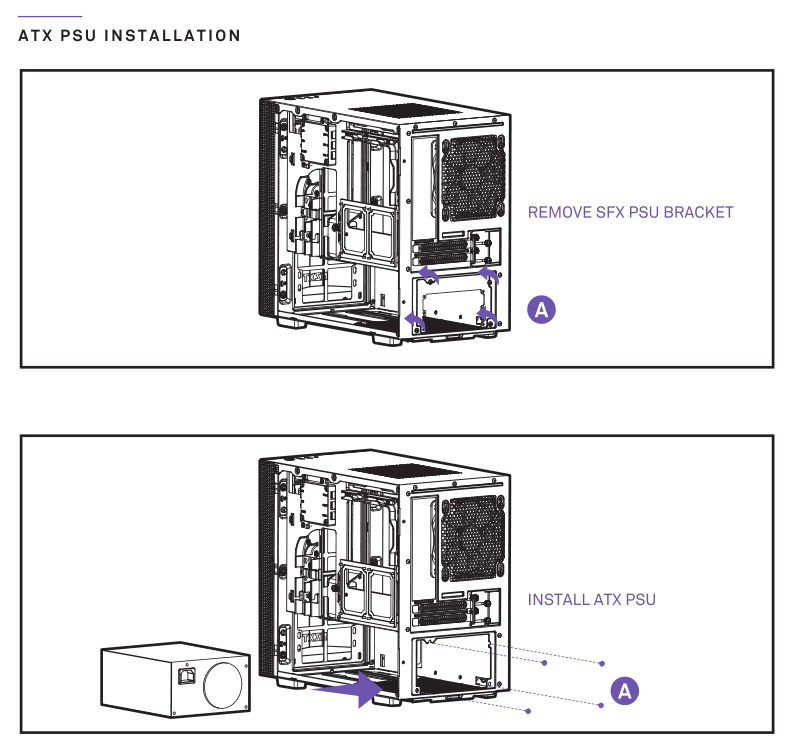 ATX PSU INSTALLATION

REMOVE SFX PSU BRACKET

A

INSTALL ATX PSU

A