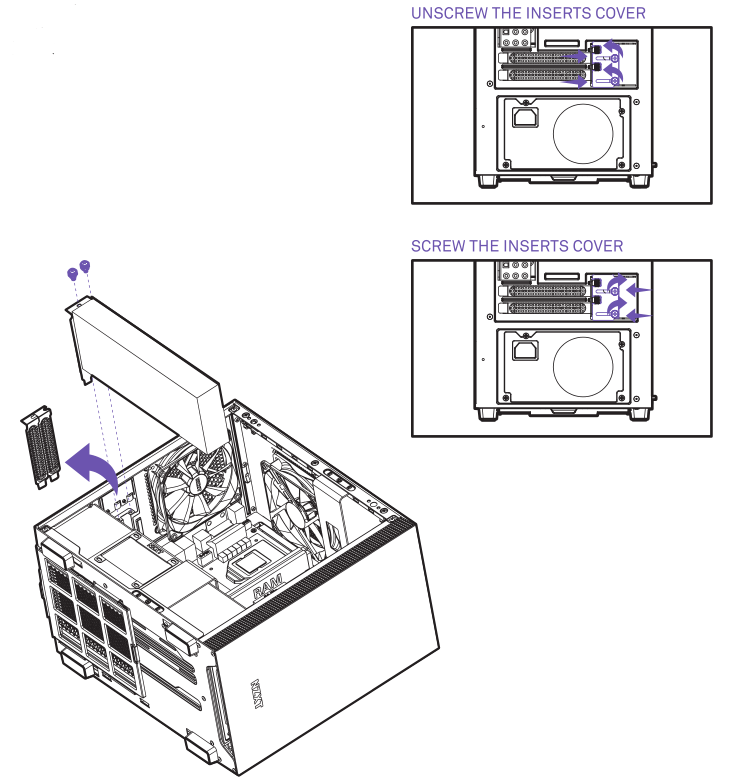 UNSCREW THE INSERTS COVER

SCREW THE INSERTS COVER

RAM

NZXT