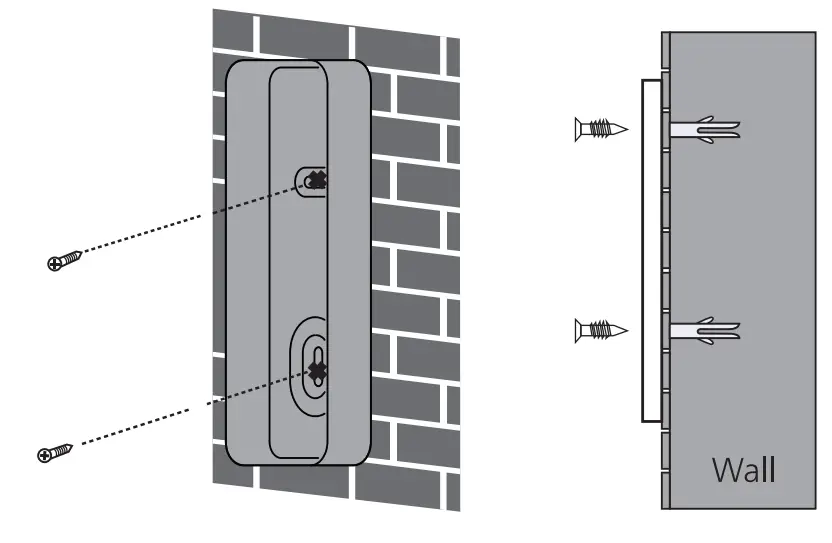 Wall