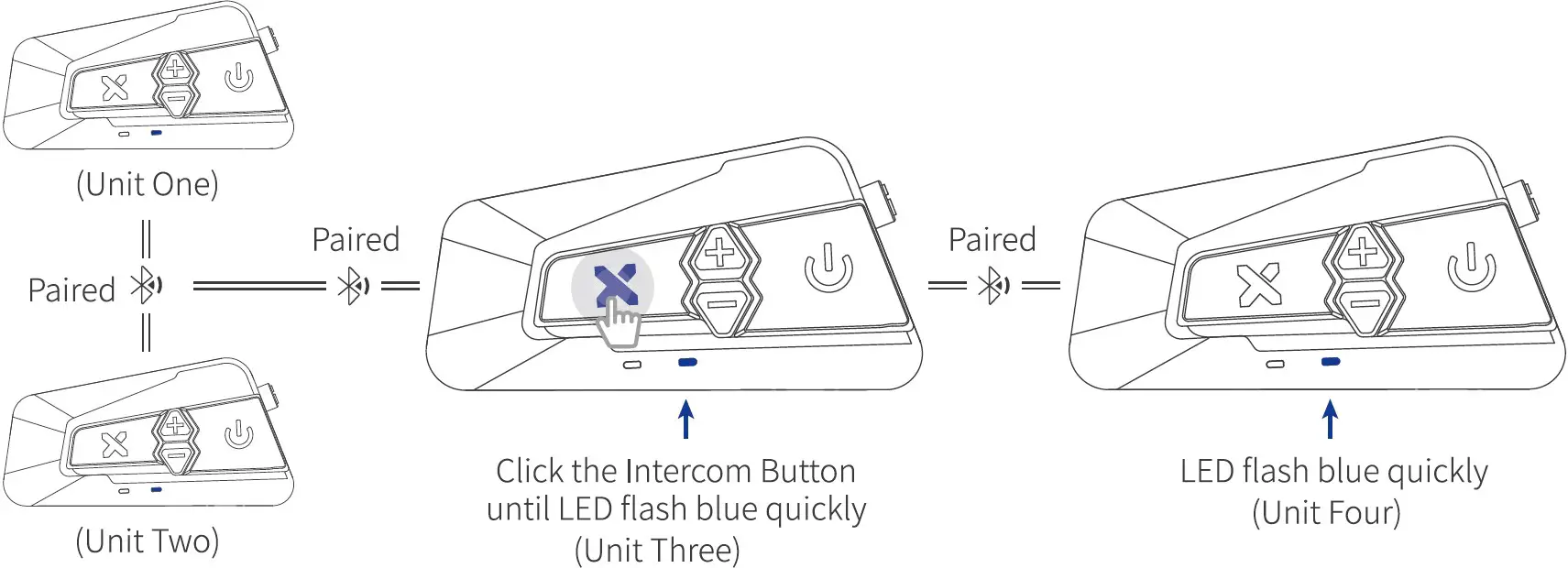 (Unit One)

Paired

(Unit Two)

Paired

Click the Intercom Button until LED flash blue quickly
(Unit Three)

Paired

LED flash blue quickly
(Unit Four)