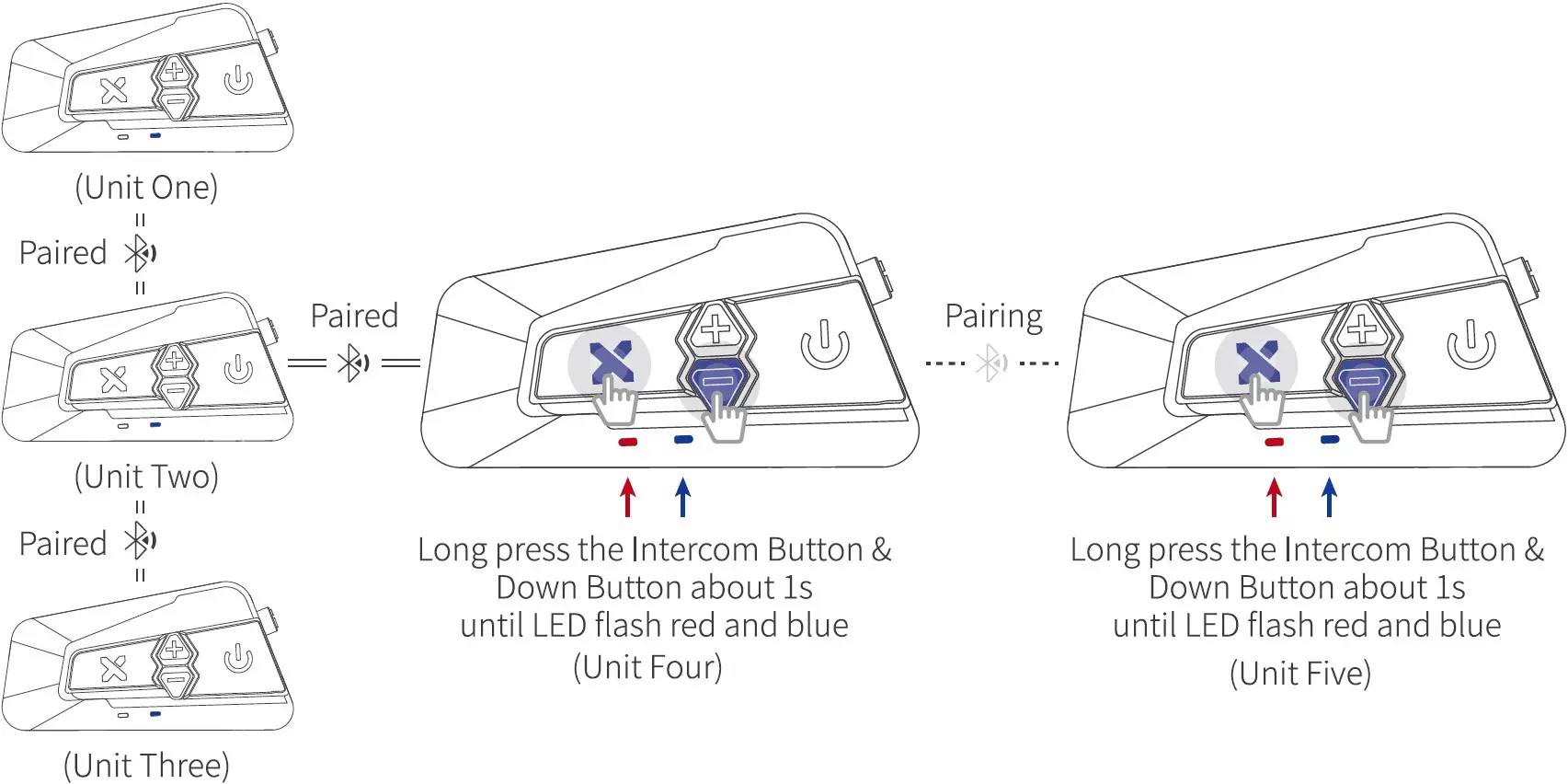 (Unit One)

Paired

(Unit Two)

Paired

(Unit Three)

Paired

Long press the Intercom Button & Down Button about 1s until LED flash red and blue

(Unit Four)

Pairing

Long press the Intercom Button & Down Button about 1s until LED flash red and blue

(Unit Five)