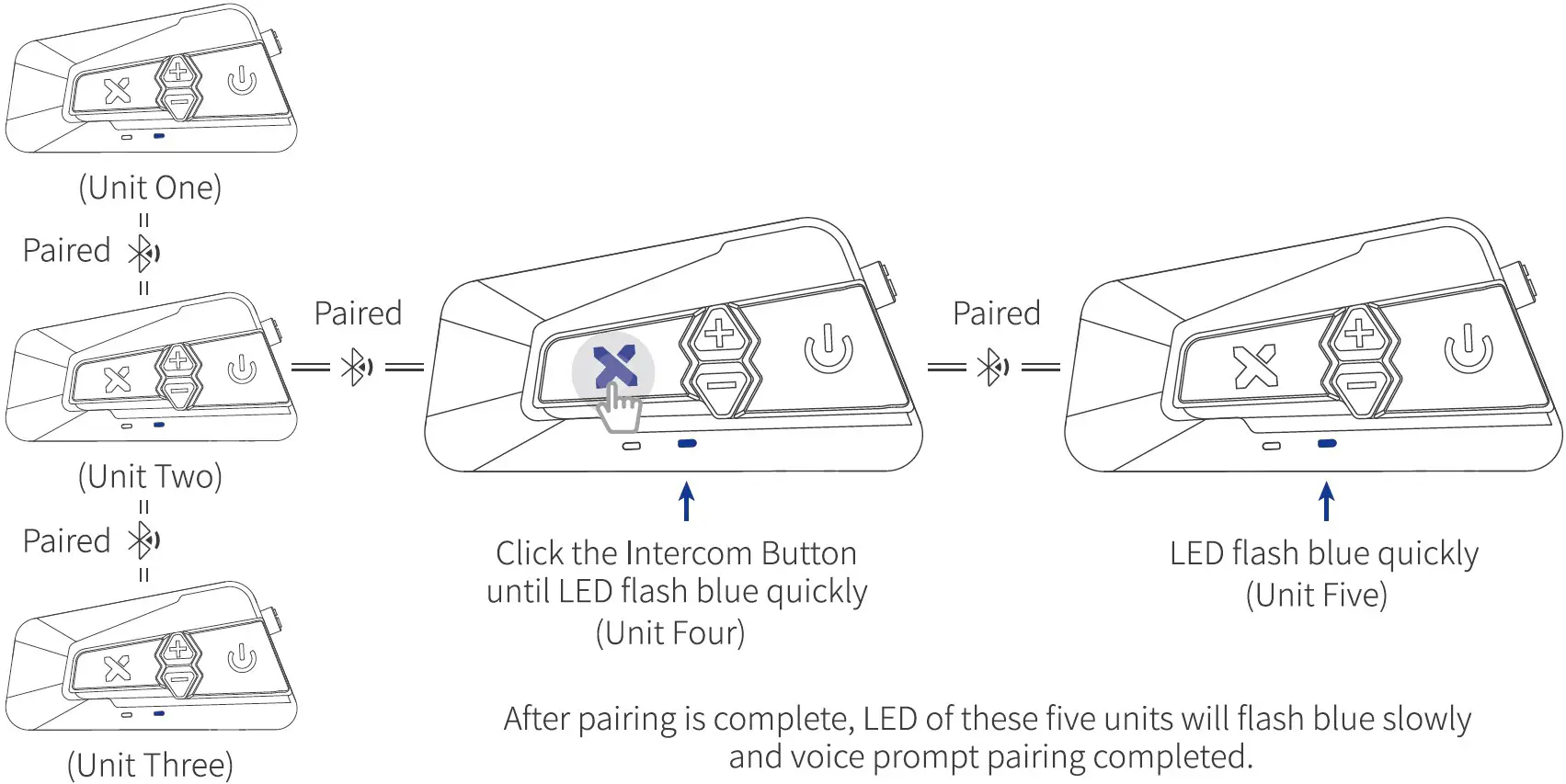 (Unit One)

Paired

(Unit Two)

Paired

(Unit Three)

Paired

Click the Intercom Button until LED flash blue quickly (Unit Four)

Paired

LED flash blue quickly (Unit Five)

After pairing is complete, LED of these five units will flash blue slowly and voice prompt pairing completed.