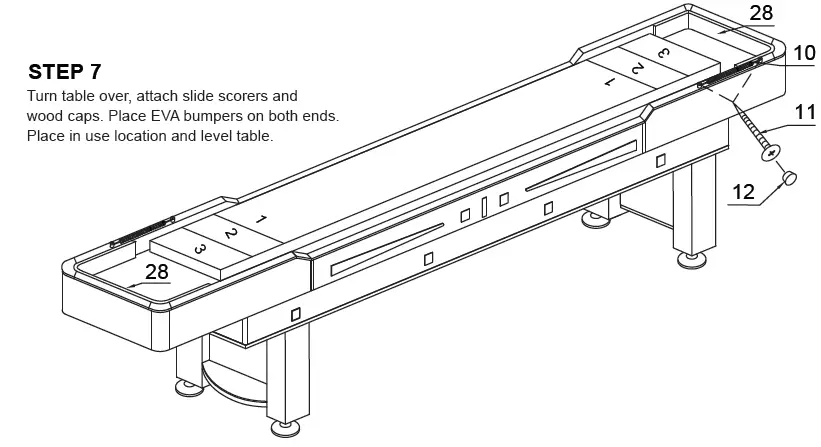 STEP 7
Turn table over, attach slide scorers and wood caps. Place EVA bumpers on both ends. Place in use location and level table.

28
10
11
12
3
2
1
1
2
3
28