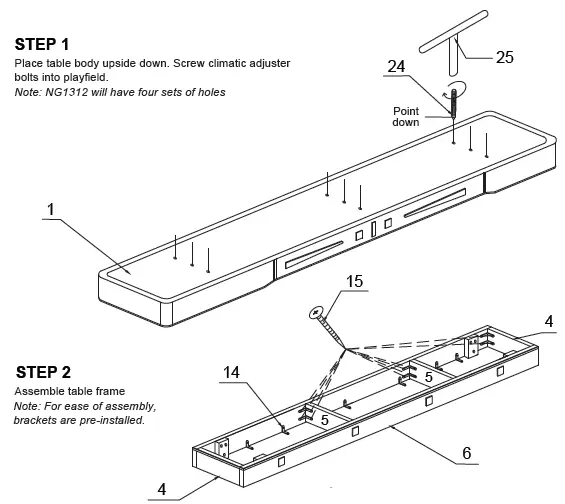 STEP 1
Place table body upside down. Screw climatic adjuster bolts into playfield.
Note: NG1312 will have four sets of holes

25
24
Point down
1

15
4
STEP 2
Assemble table frame
Note: For ease of assembly, brackets are pre-installed.
14
5
5
6
4