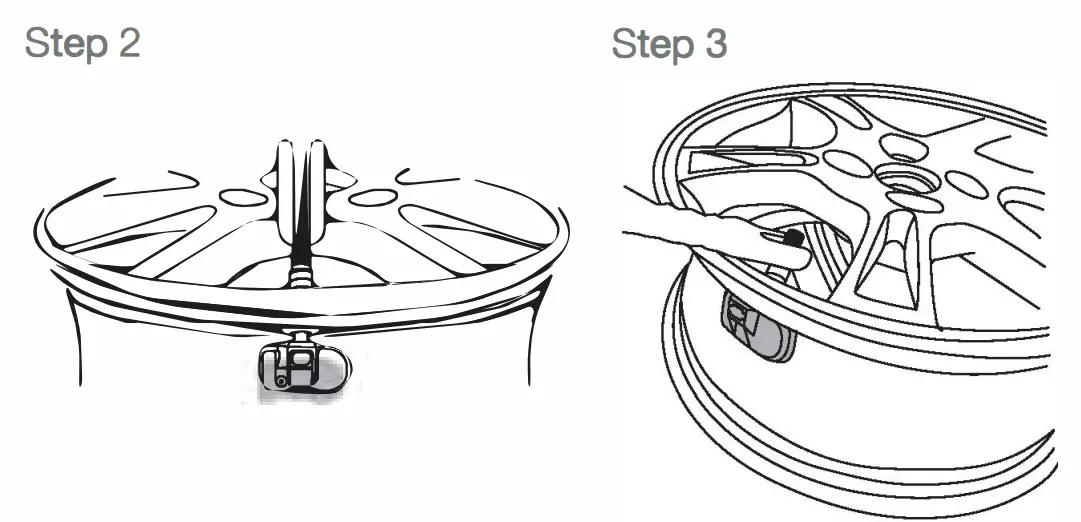 Step 2

Step 3