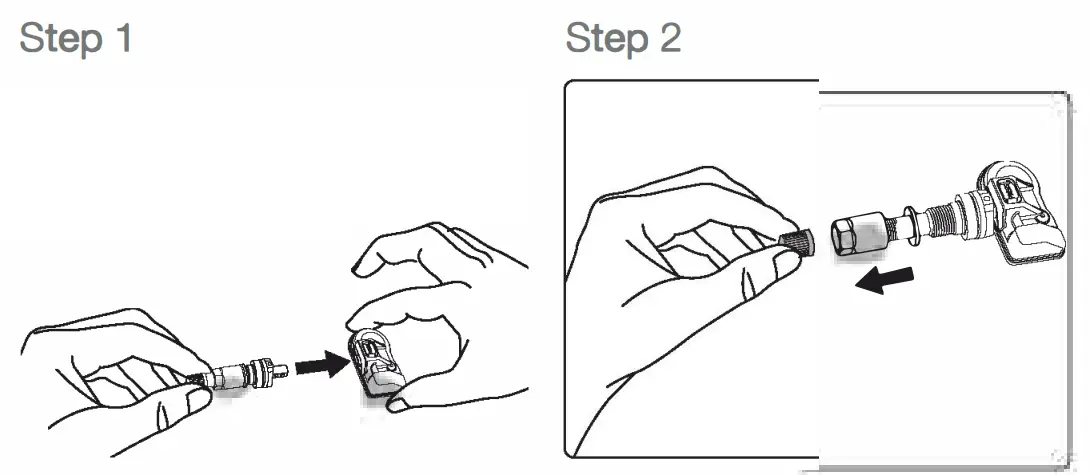 Step 1

Step 2