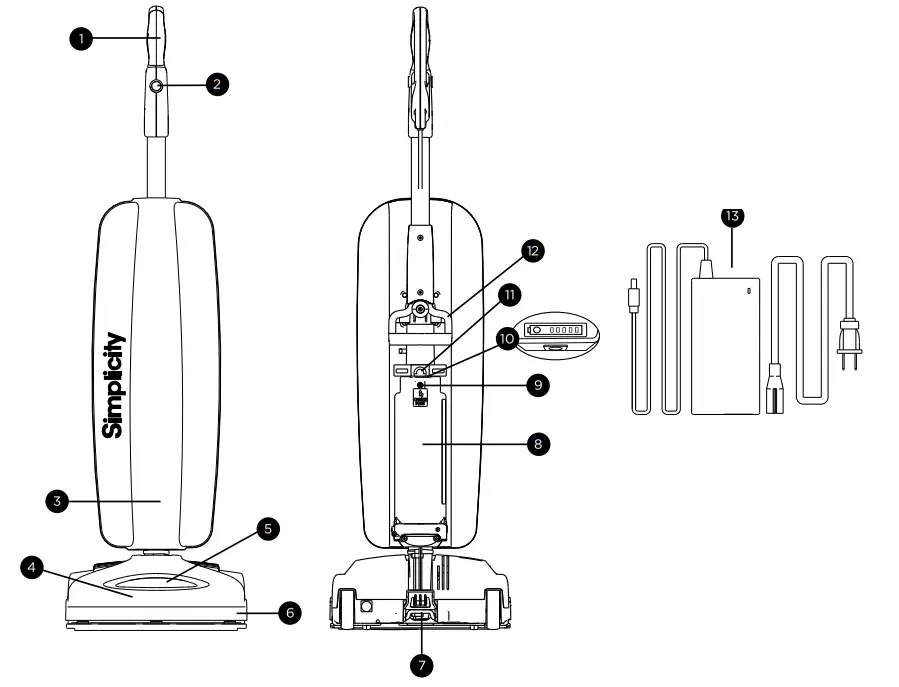 1
2
Simplicity
3
4
5
6
12
11
10
9
8
7
13