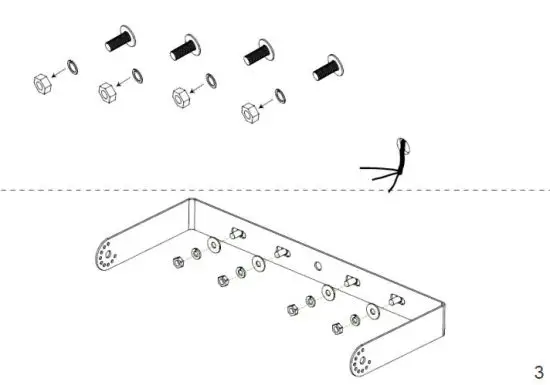 3