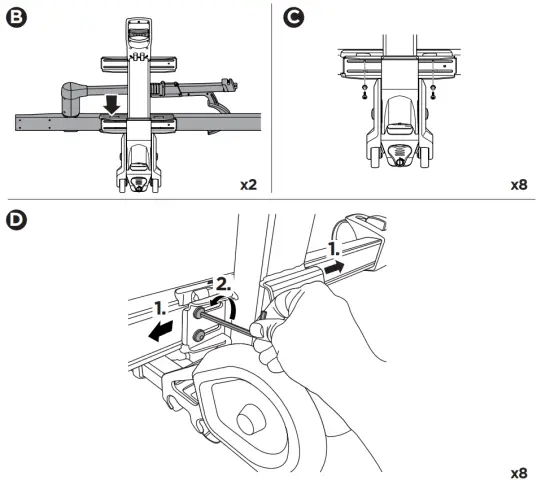 B

x2

C

x8

D

1.

2.

1.

x8