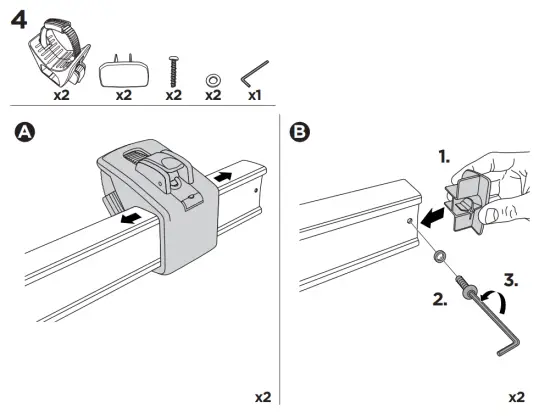 4

x2 x2 x2 x2 x1

A

x2

B

1.

2.

3.

x2