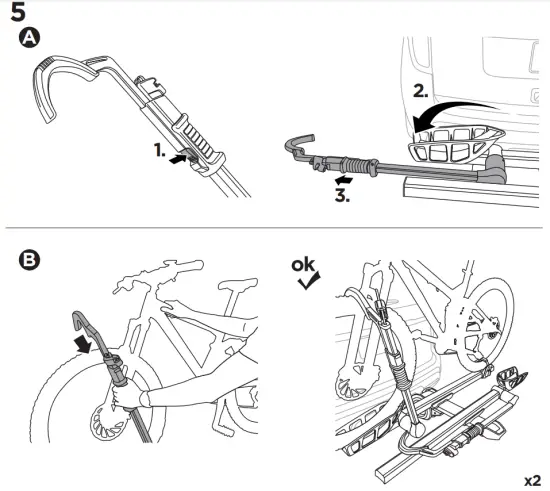 5
A
1.
2.
3.
B
ok
x2