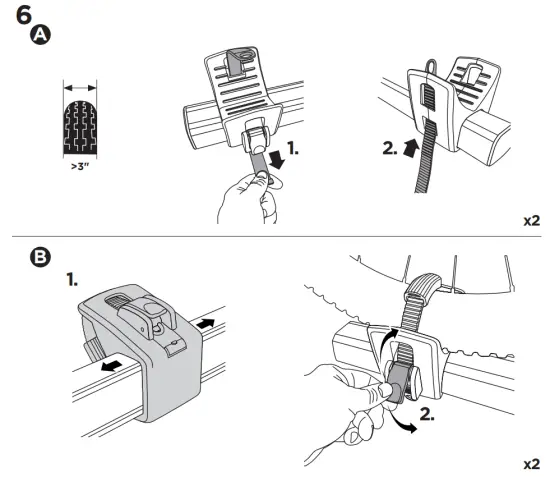 6
A
>3"
1.
2.
x2
B
1.
2.
x2