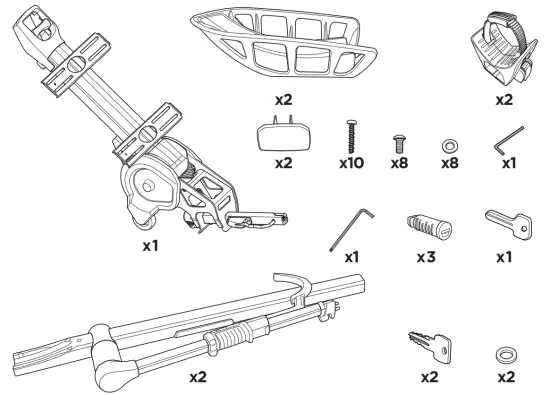 x2

x2

x2

x10

x8

x8

x1

x1

x1

x3

x1

x2

x2

x2