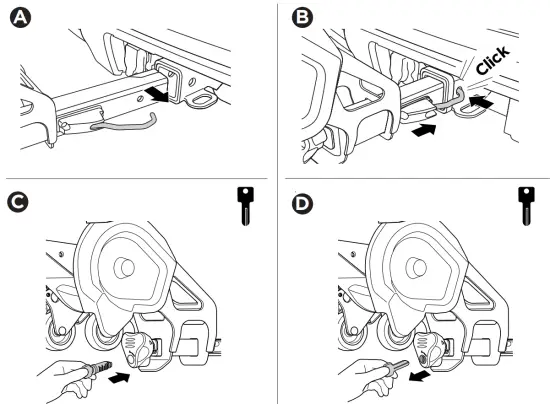 A

B

Click

C

D