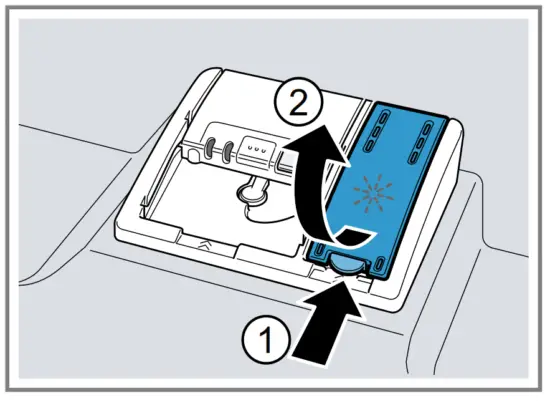 2

1