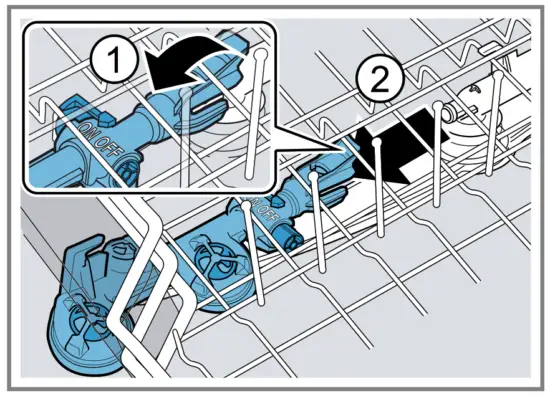 1
ON OFF
2
ON OFF