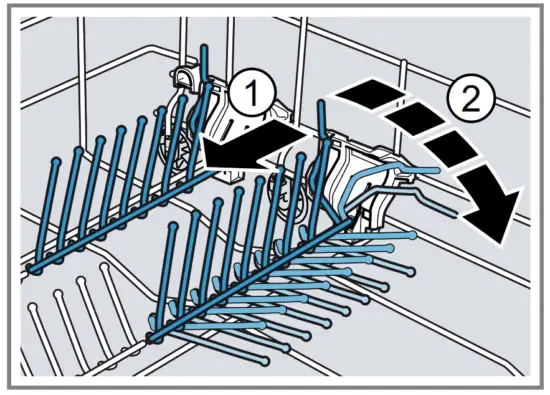 1
2