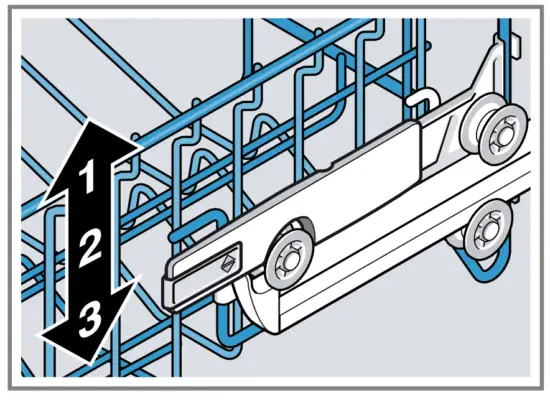 1
2
3