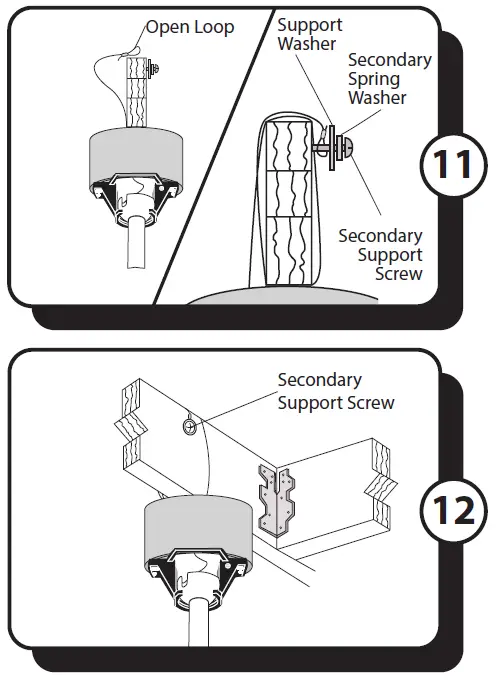 Open Loop

Support Washer

Secondary Spring Washer

Secondary Support Screw

11

Secondary Support Screw

12