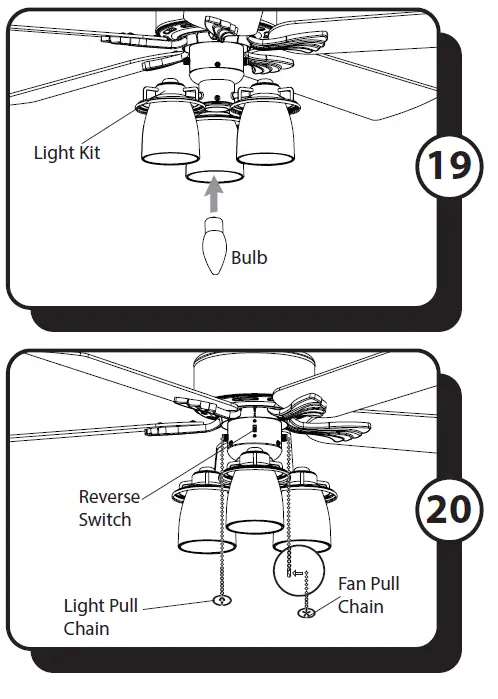 Light Kit

Bulb

19

Reverse Switch

Light Pull Chain

Fan Pull Chain

20