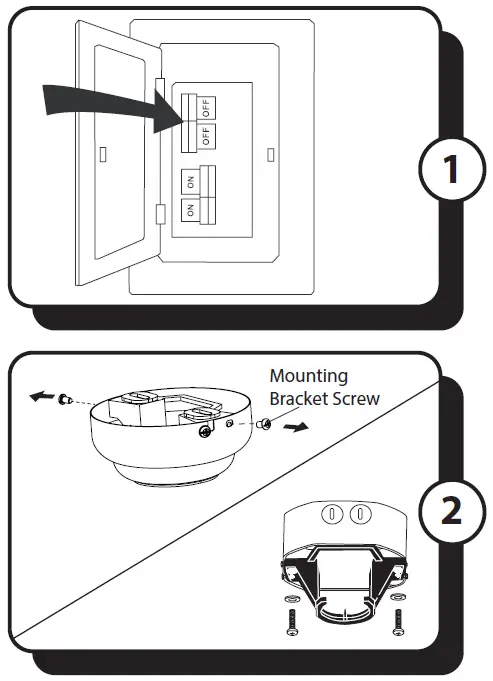 OFF
OFF
ON
ON
1

Mounting Bracket Screw
2