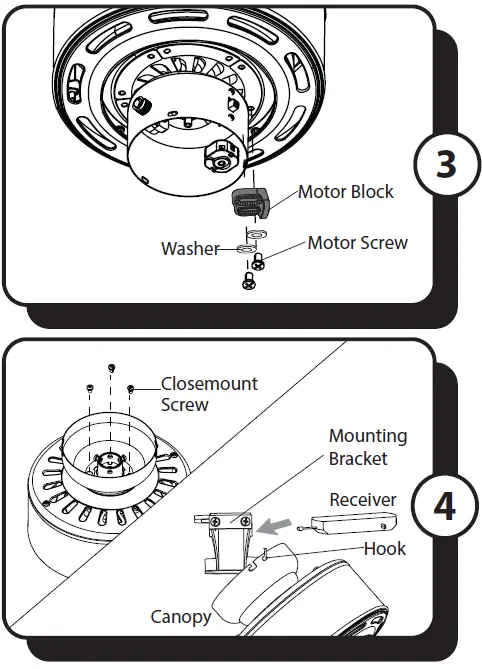 3

Motor Block

Washer

Motor Screw

Closemount Screw

Mounting Bracket

Receiver

4

Hook

Canopy