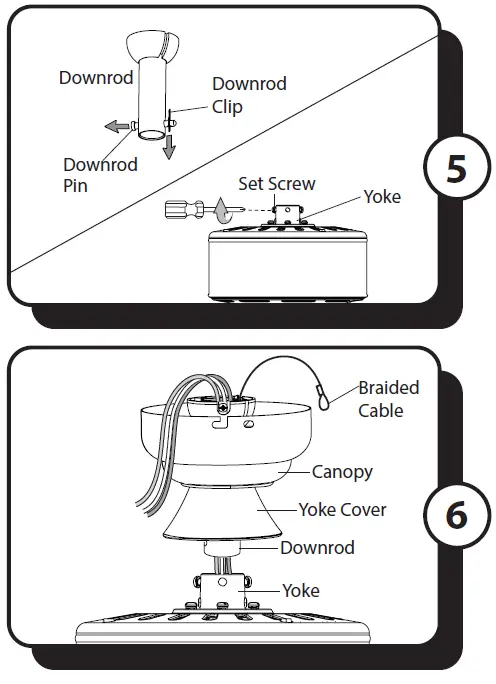 Downrod

Downrod Clip

Downrod Pin

Set Screw

Yoke

5

Braided Cable

Canopy

Yoke Cover

Downrod

Yoke

6