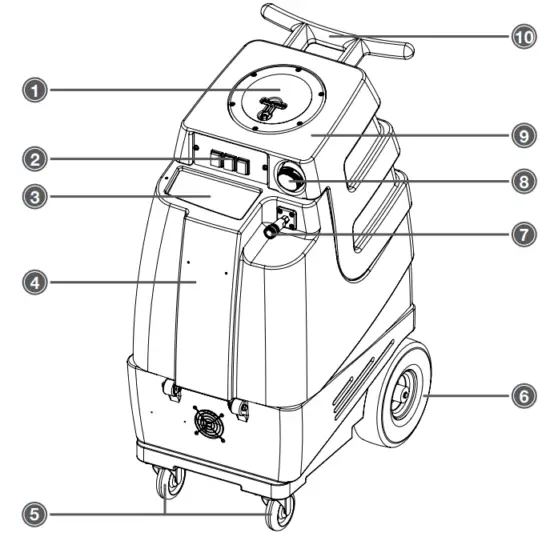 10
1
9
2
8
3
7
4
6
5