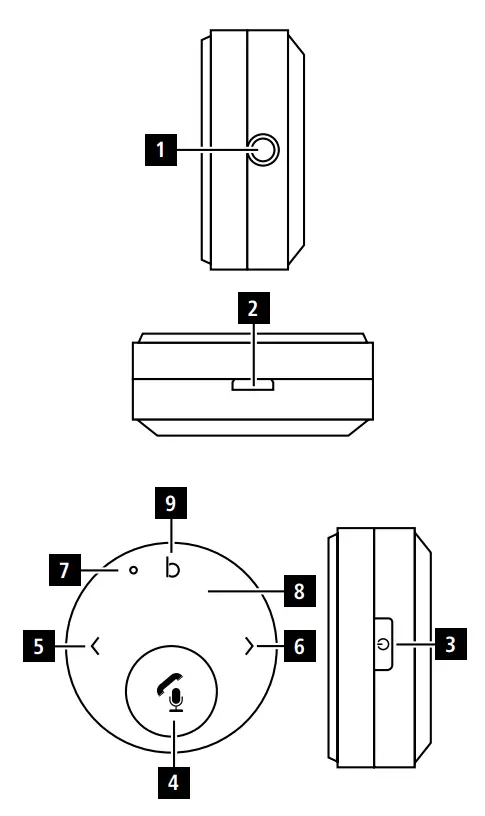 1

2

9

7

b

8

5

6

3

4