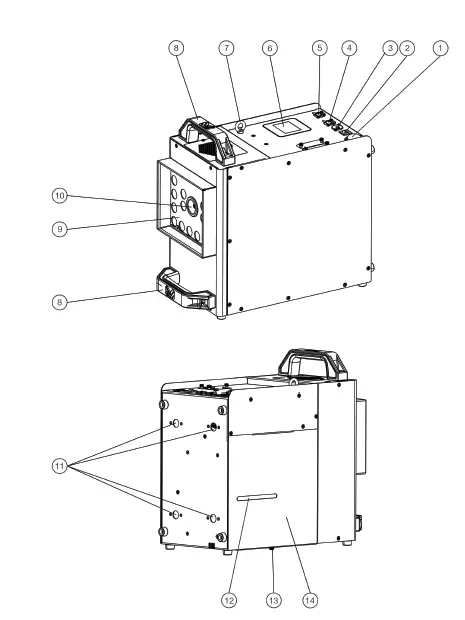 8
7
6
5
4
3
2
1
10
9
8
11
12
13
14