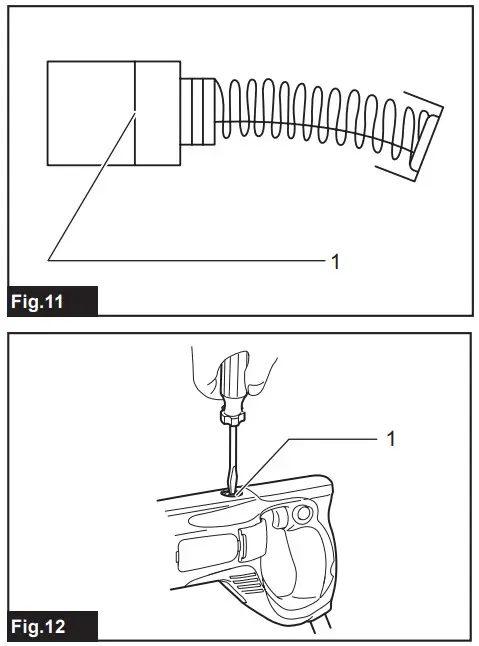 1

Fig.11

1

Fig.12