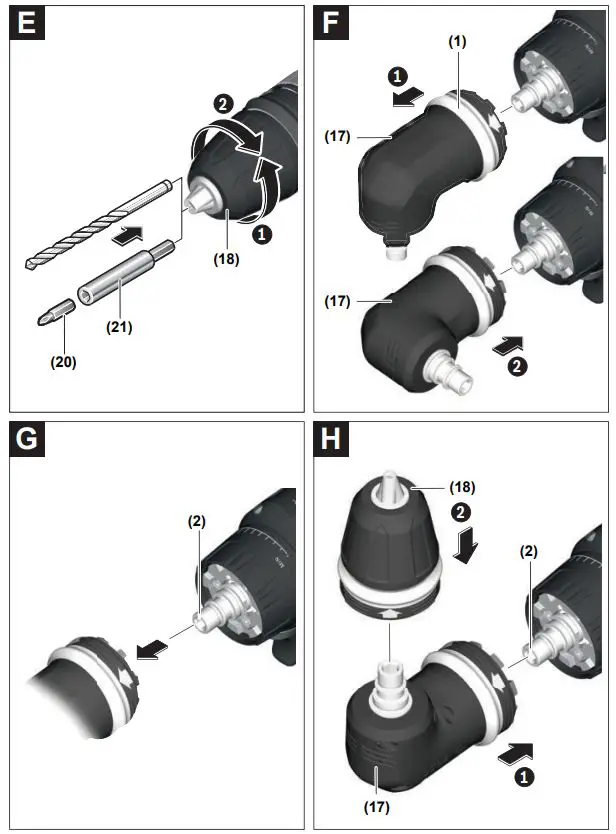 E

2

1

(18)

(21)

(20)

F

(1)

1

(17)

(17)

2

G

(2)

H

(18)

2

(2)

1

(17)