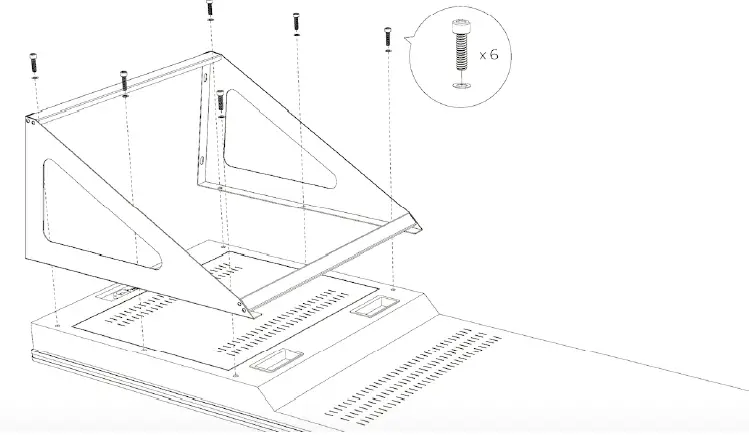 x 6