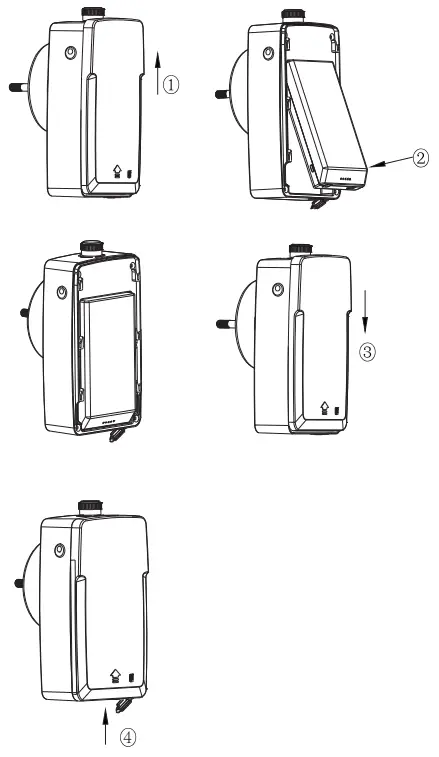 ①

②

③

④