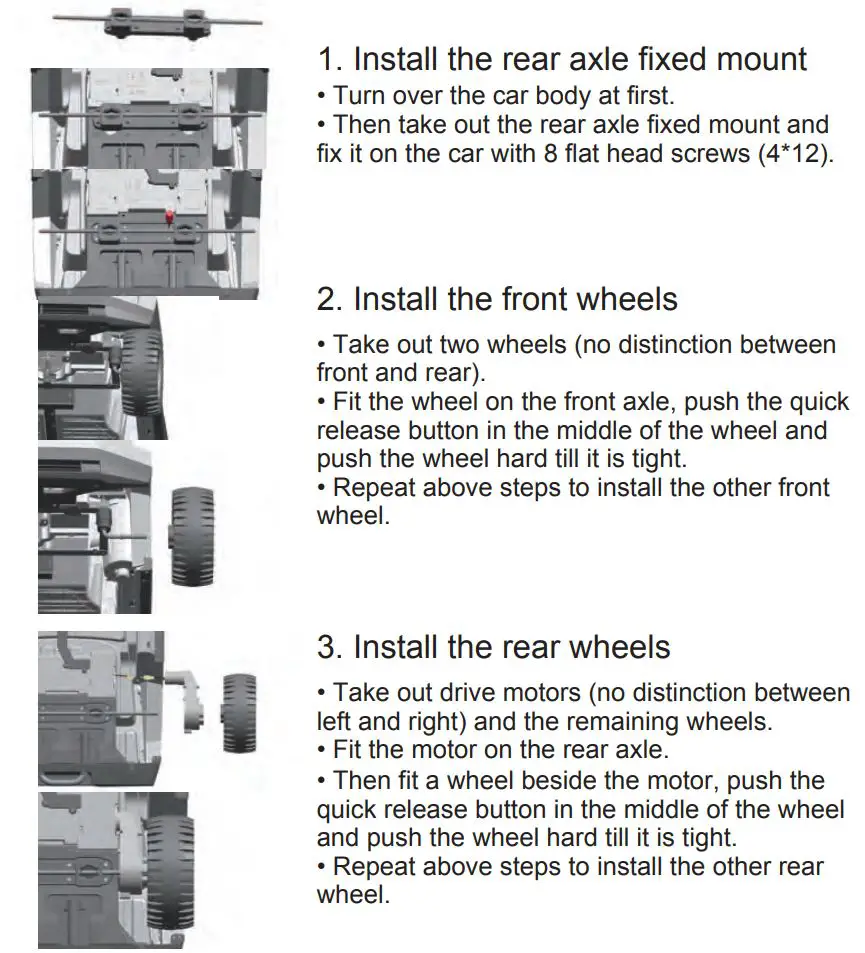 1. Install the rear axle fixed mount

• Turn over the car body at first.
• Then take out the rear axle fixed mount and fix it on the car with 8 flat head screws (4*12).

2. Install the front wheels

• Take out two wheels (no distinction between front and rear).
• Fit the wheel on the front axle, push the quick release button in the middle of the wheel and push the wheel hard till it is tight.
• Repeat above steps to install the other front wheel.

3. Install the rear wheels

• Take out drive motors (no distinction between left and right) and the remaining wheels.
• Fit the motor on the rear axle.
• Then fit a wheel beside the motor, push the quick release button in the middle of the wheel and push the wheel hard till it is tight.
• Repeat above steps to install the other rear wheel.