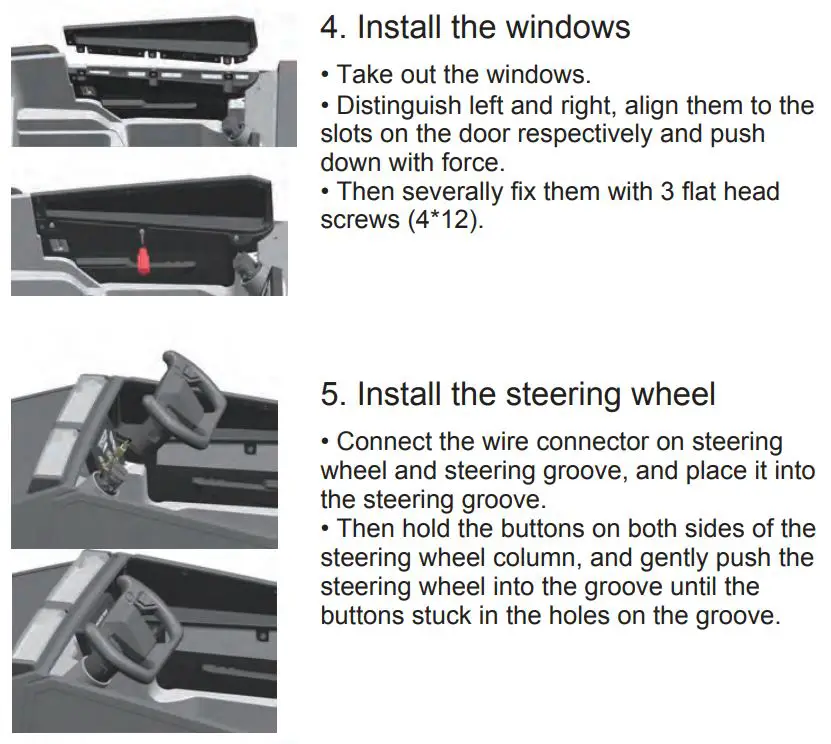 4. Install the windows

• Take out the windows.
• Distinguish left and right, align them to the slots on the door respectively and push down with force.
• Then severally fix them with 3 flat head screws (4*12).

5. Install the steering wheel

• Connect the wire connector on steering wheel and steering groove, and place it into the steering groove.
• Then hold the buttons on both sides of the steering wheel column, and gently push the steering wheel into the groove until the buttons stuck in the holes on the groove.