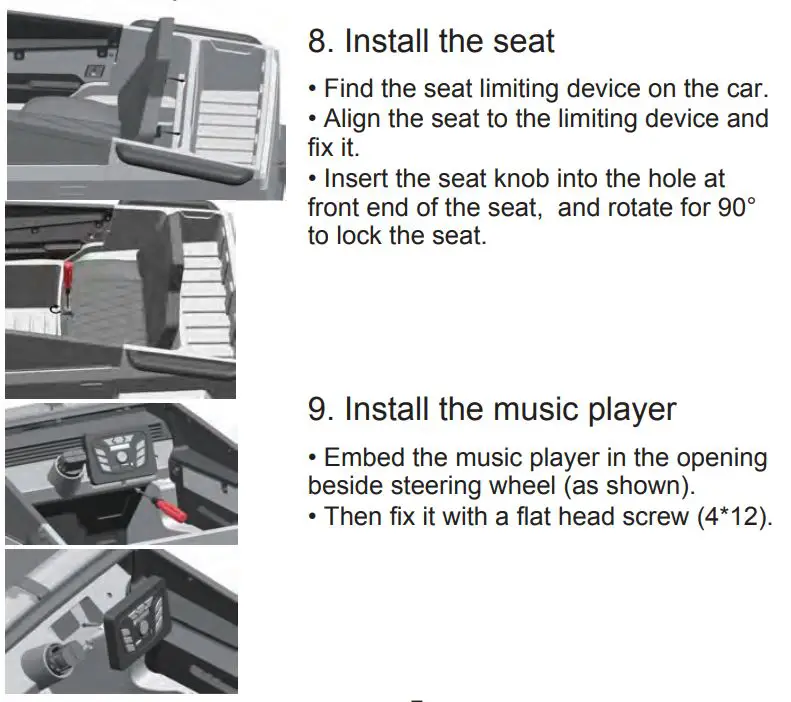 8. Install the seat

• Find the seat limiting device on the car.
• Align the seat to the limiting device and fix it.
• Insert the seat knob into the hole at front end of the seat, and rotate for 90° to lock the seat.

9. Install the music player

• Embed the music player in the opening beside steering wheel (as shown).
• Then fix it with a flat head screw (4*12).