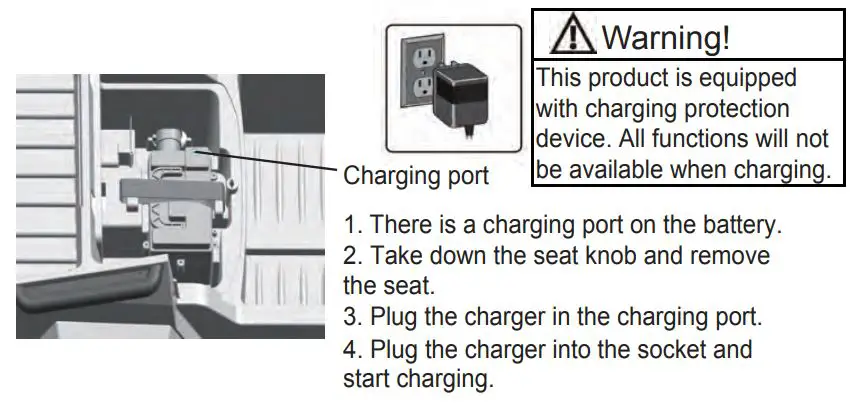 Warning!
This product is equipped with charging protection device. All functions will not be available when charging.

Charging port

1. There is a charging port on the battery.
2. Take down the seat knob and remove the seat.
3. Plug the charger in the charging port.
4. Plug the charger into the socket and start charging.