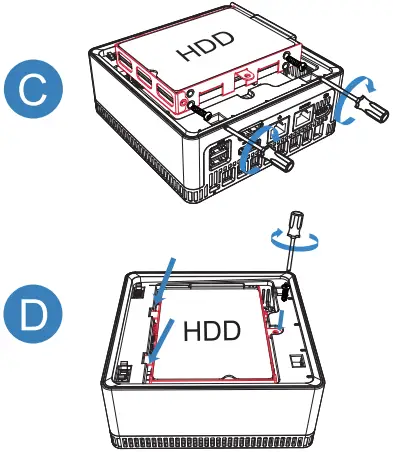 C

HDD

D

HDD