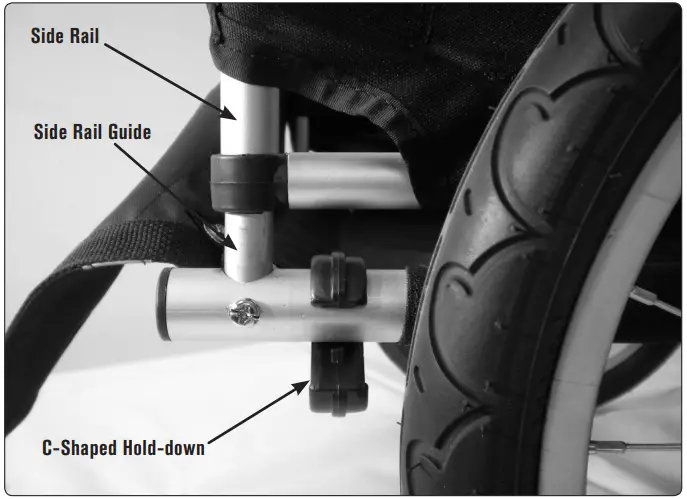 Side Rail

Side Rail Guide

C-Shaped Hold-down