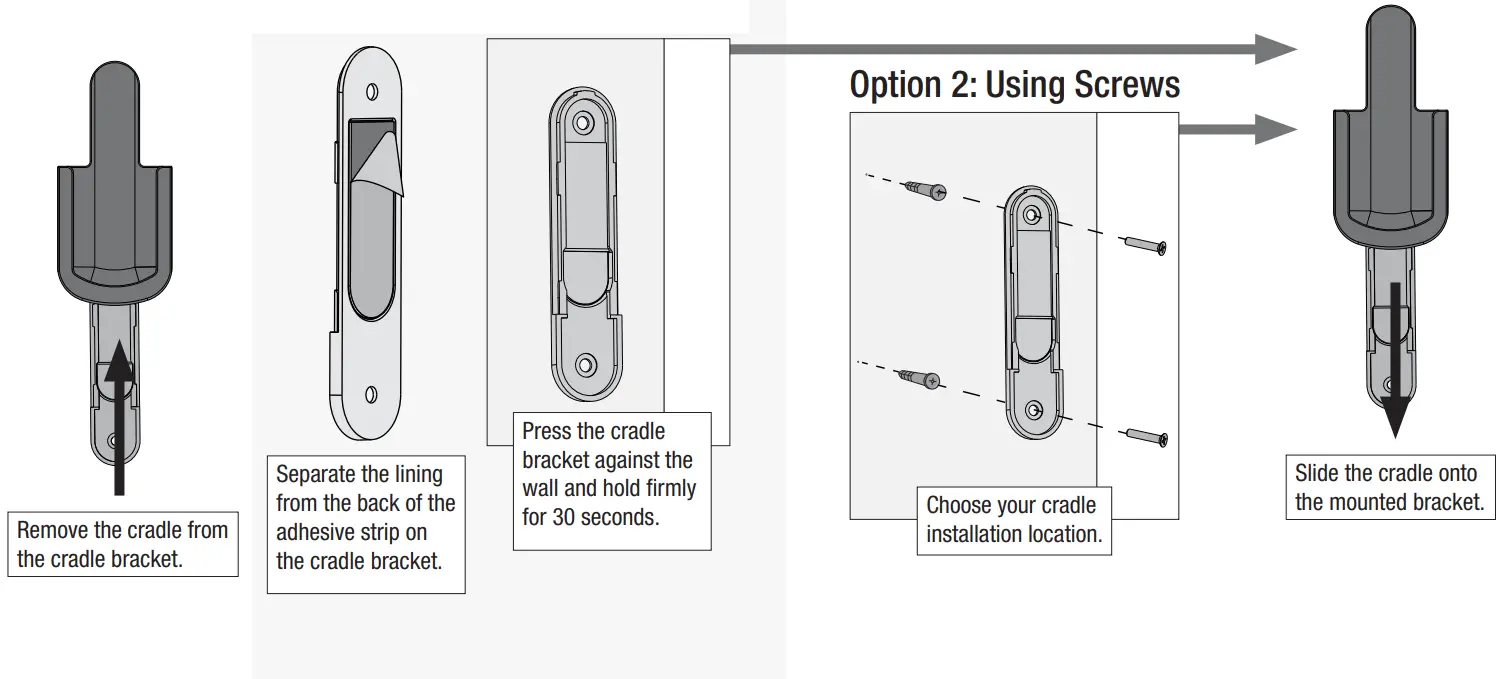 Remove the cradle from the cradle bracket.

Separate the lining from the back of the adhesive strip on the cradle bracket.

Press the cradle bracket against the wall and hold firmly for 30 seconds.

Option 2: Using Screws

Choose your cradle installation location.

Slide the cradle onto the mounted bracket.