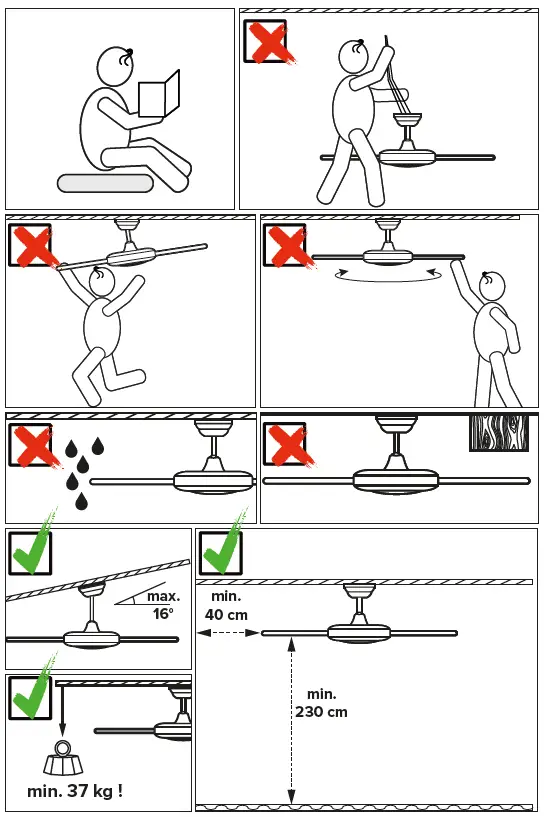 max.
16°

min.
40 cm

min.
230 cm

min. 37 kg !