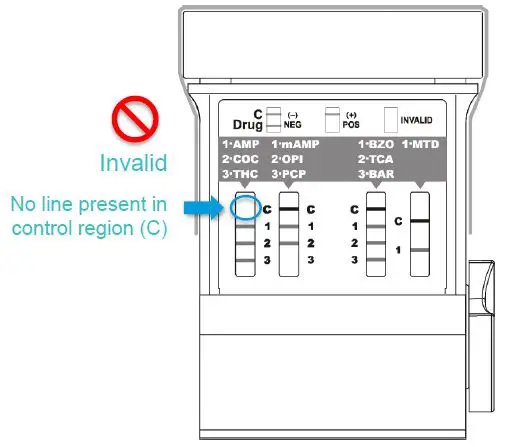 Invalid

No line present in control region (C)

C
Drug
(–)
NEG
(+)
POS
INVALID

1·AMP
2·COC
3·THC

1·mAMP
2·OPI
3·PCP

1·BZO
2·TCA
3·BAR

1·MTD

C
1
2
3

C
1
2
3

C
1
2
3

C
1