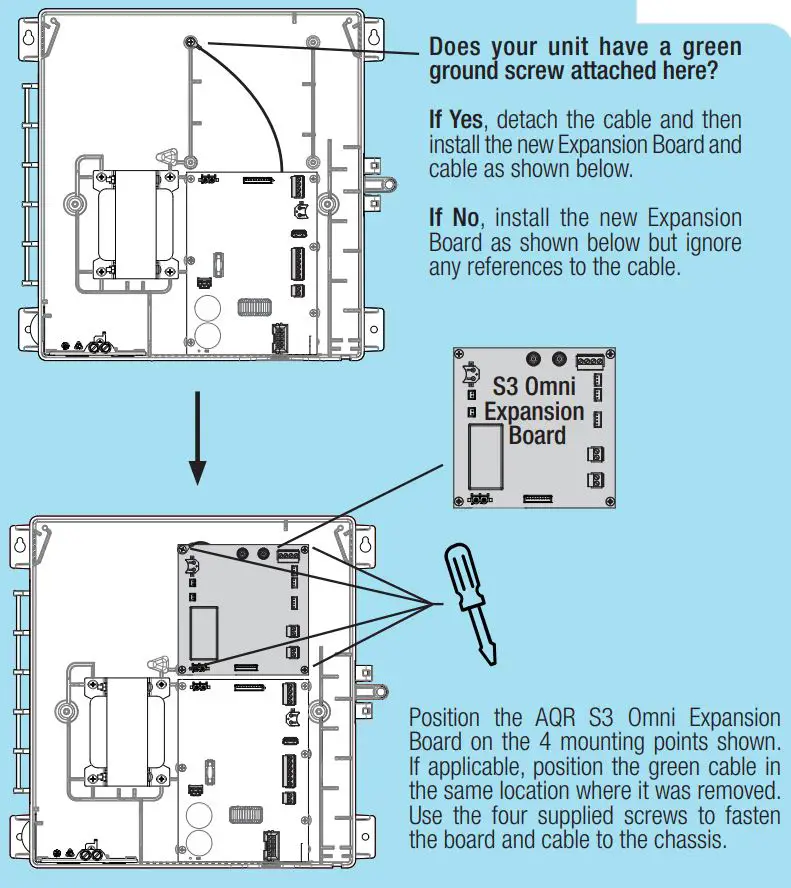 Does your unit have a green ground screw attached here?

If Yes, detach the cable and then install the new Expansion Board and cable as shown below.

If No, install the new Expansion Board as shown below but ignore any references to the cable.

S3 Omni Expansion Board

Position the AQR S3 Omni Expansion Board on the 4 mounting points shown. If applicable, position the green cable in the same location where it was removed. Use the four supplied screws to fasten the board and cable to the chassis.