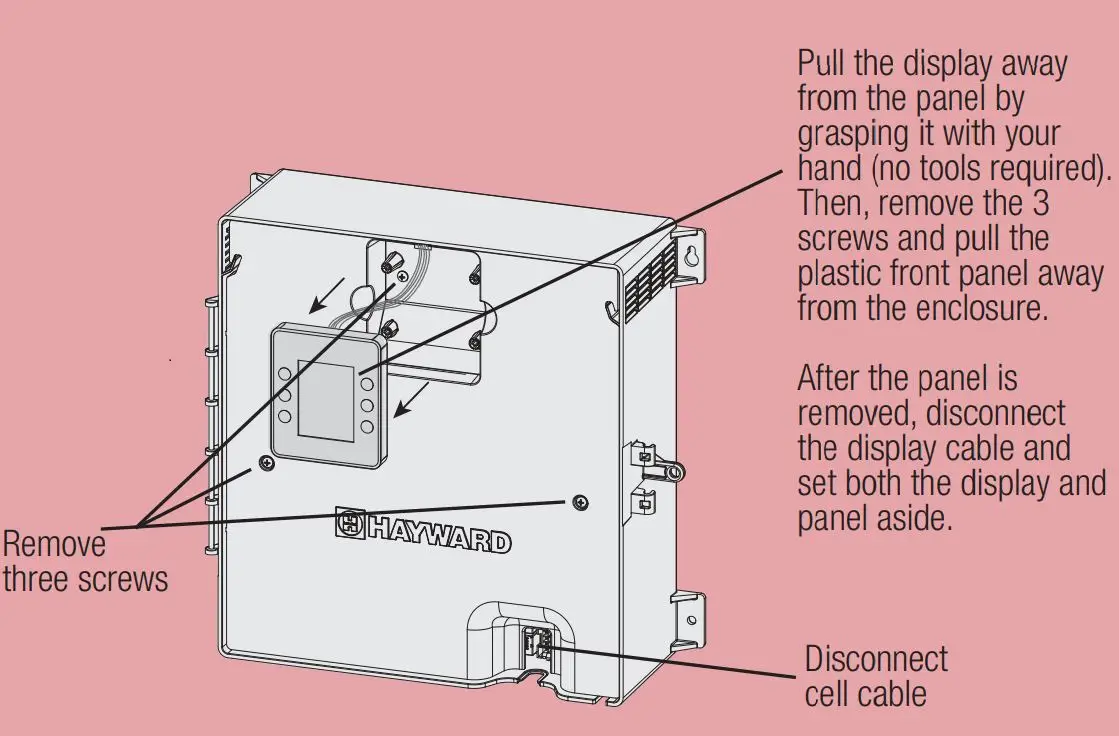 Pull the display away from the panel by grasping it with your hand (no tools required). Then, remove the 3 screws and pull the plastic front panel away from the enclosure.

After the panel is removed, disconnect the display cable and set both the display and panel aside.

HAYWARD

Remove three screws

Disconnect cell cable