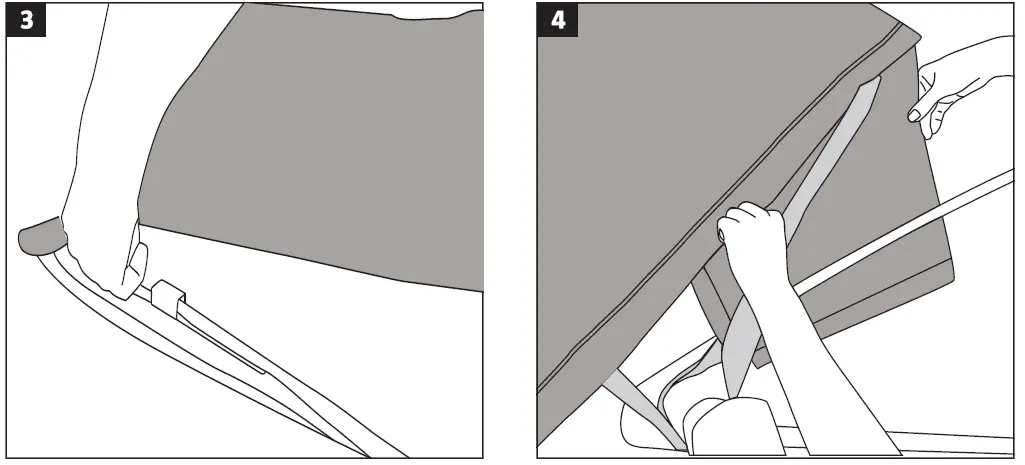 3

4