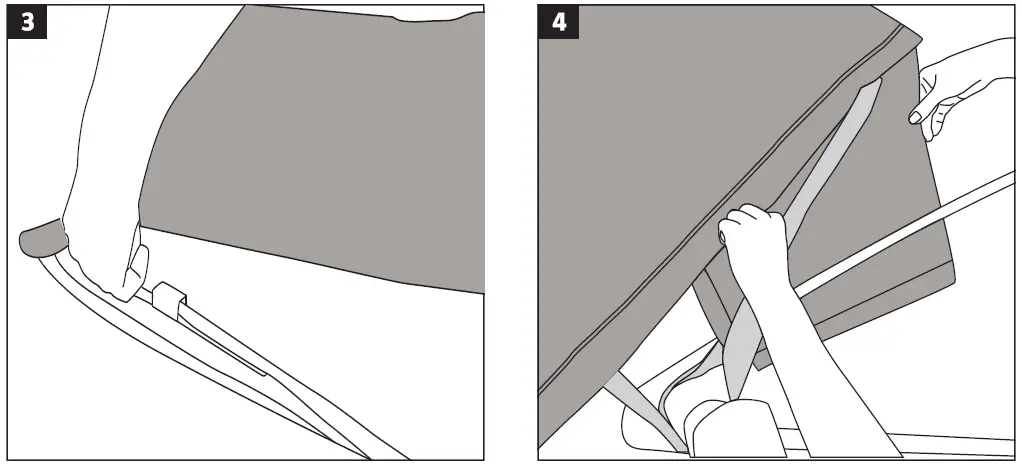 3

4