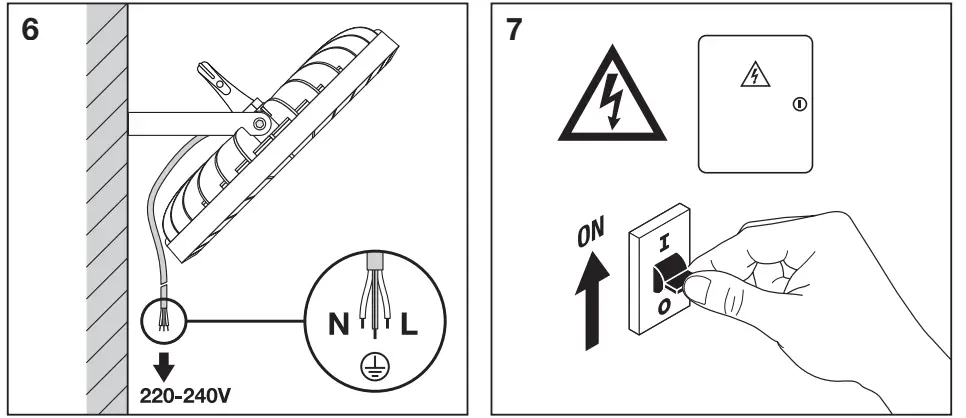 6

N L

220-240V

7

ON

I

O